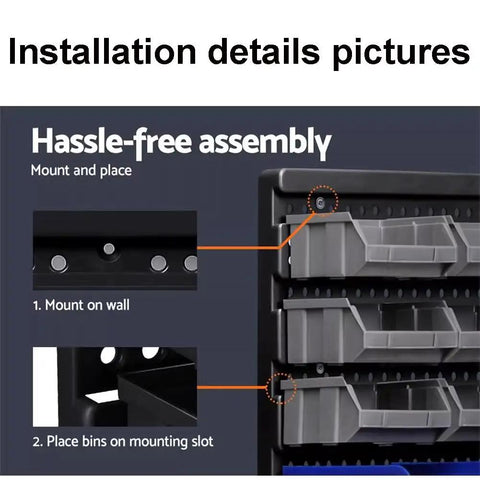 Installation details pictures

Hassle-free assembly

Mount and place

1. Mount on wall

2. Place bins on mounting slot