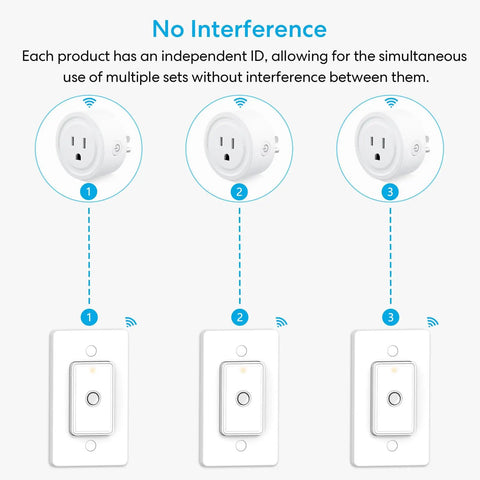 No Interference

Each product has an independent ID, allowing for the simultaneous use of multiple sets without interference between them.

1

2

3

1

2

3