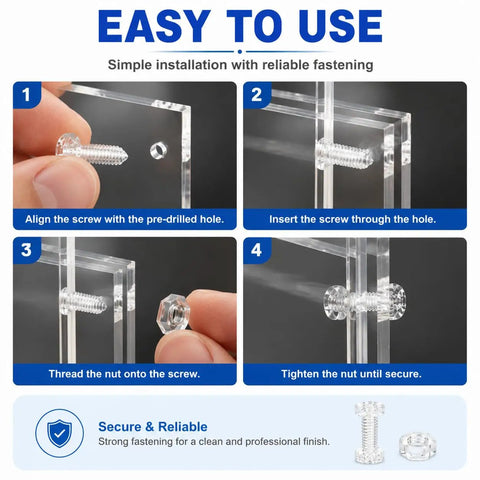 EASY TO USE

Simple installation with reliable fastening

1
Align the screw with the pre-drilled hole.

2
Insert the screw through the hole.

3
Thread the nut onto the screw.

4
Tighten the nut until secure.

Secure & Reliable
Strong fastening for a clean and professional finish.