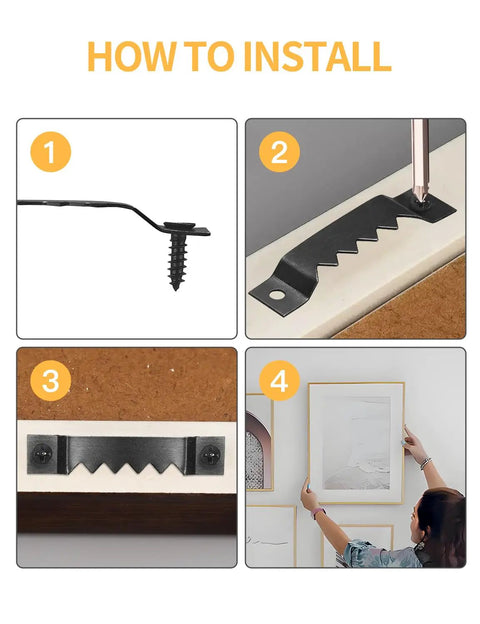 HOW TO INSTALL

1

2

3

4