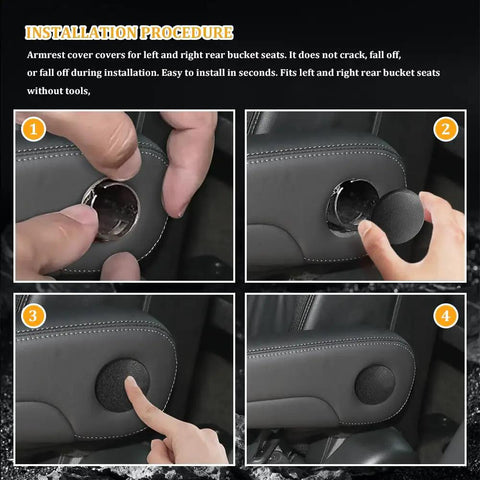 INSTALLATION PROCEDURE

Armrest cover covers for left and right rear bucket seats. It does not crack, fall off, or fall off during installation. Easy to install in seconds. Fits left and right rear bucket seats without tools,

1

2

3

4