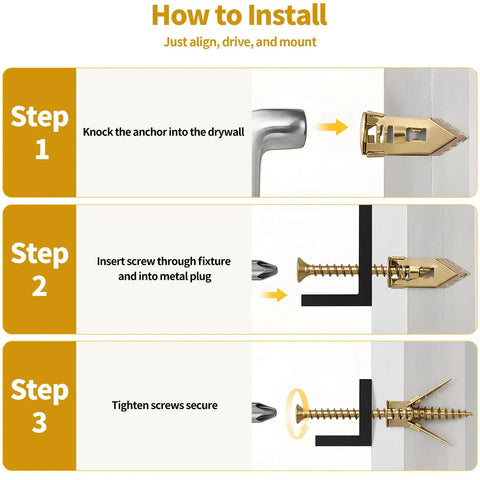 How to Install

Just align, drive, and mount

Step 1

Knock the anchor into the drywall

Step 2

Insert screw through fixture and into metal plug

Step 3

Tighten screws secure