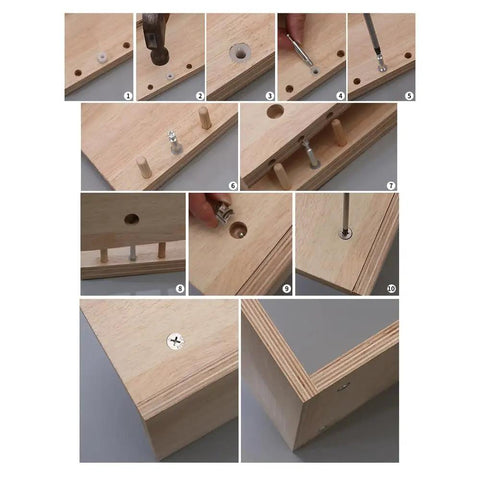 1
2
3
4
5
6
7
8
9
10