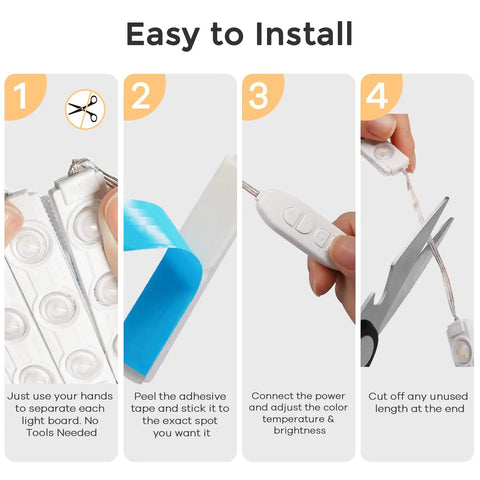 Easy to Install

1

Just use your hands to separate each light board. No Tools Needed

2

Peel the adhesive tape and stick it to the exact spot you want it

3

Connect the power and adjust the color temperature & brightness

4

Cut off any unused length at the end