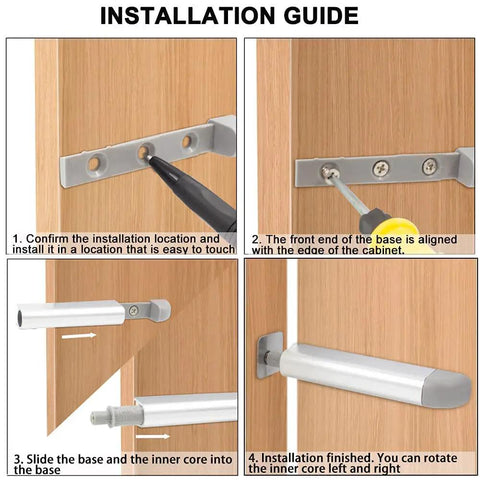 INSTALLATION GUIDE

1. Confirm the installation location and install it in a location that is easy to touch

2. The front end of the base is aligned with the edge of the cabinet.

3. Slide the base and the inner core into the base

4. Installation finished. You can rotate the inner core left and right