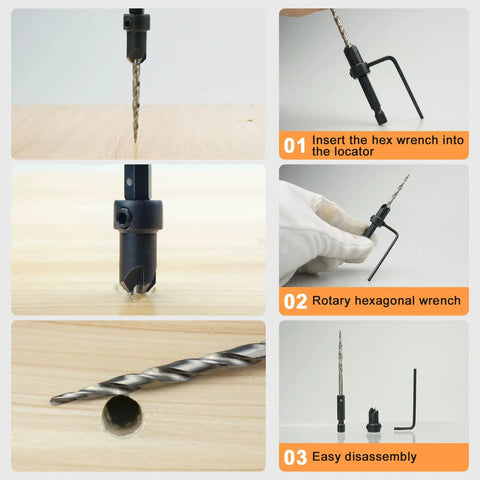 01 Insert the hex wrench into the locator

02 Rotary hexagonal wrench

03 Easy disassembly