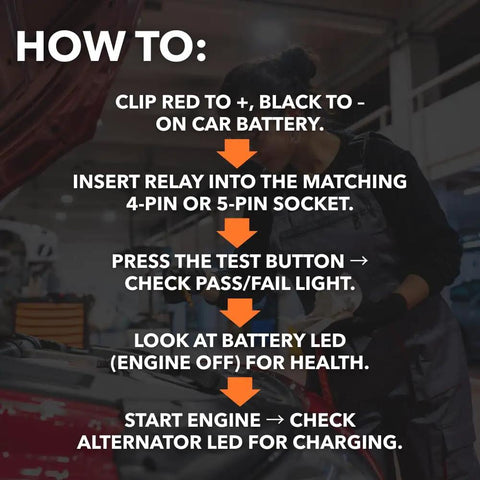 HOW TO:

CLIP RED TO +, BLACK TO – ON CAR BATTERY.

INSERT RELAY INTO THE MATCHING 4-PIN OR 5-PIN SOCKET.

PRESS THE TEST BUTTON → CHECK PASS/FAIL LIGHT.

LOOK AT BATTERY LED (ENGINE OFF) FOR HEALTH.

START ENGINE → CHECK ALTERNATOR LED FOR CHARGING.