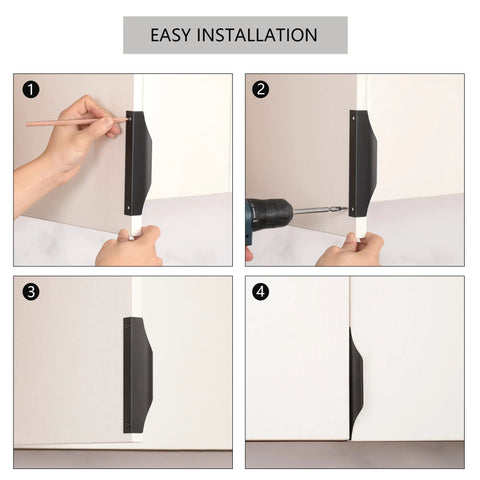 EASY INSTALLATION

1

2

3

4