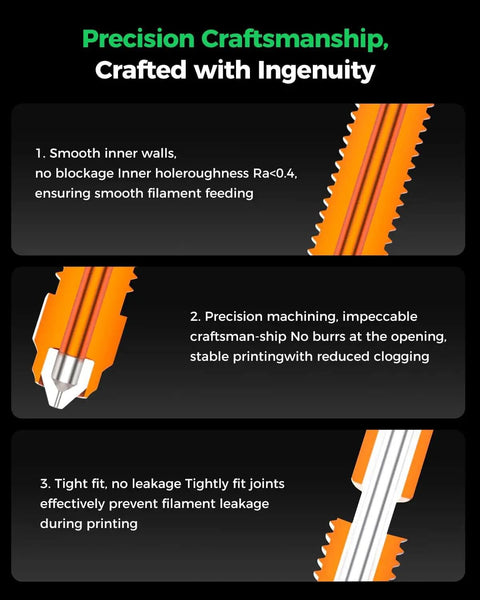 Precision Craftsmanship,
Crafted with Ingenuity

1. Smooth inner walls,
no blockage Inner holeroughness Ra<0.4,
ensuring smooth filament feeding

2. Precision machining, impeccable craftsman-ship No burrs at the opening, stable printingwith reduced clogging

3. Tight fit, no leakage Tightly fit joints effectively prevent filament leakage during printing