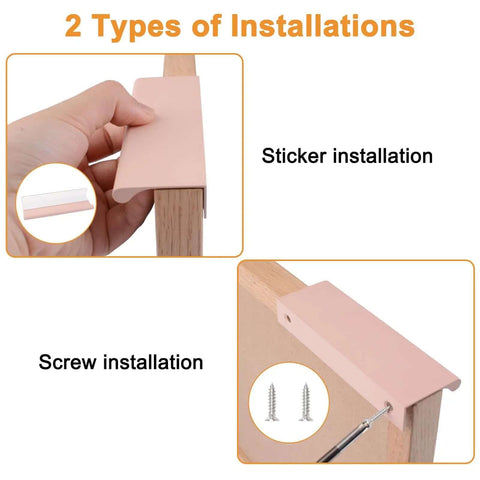 2 Types of Installations

Sticker installation

Screw installation