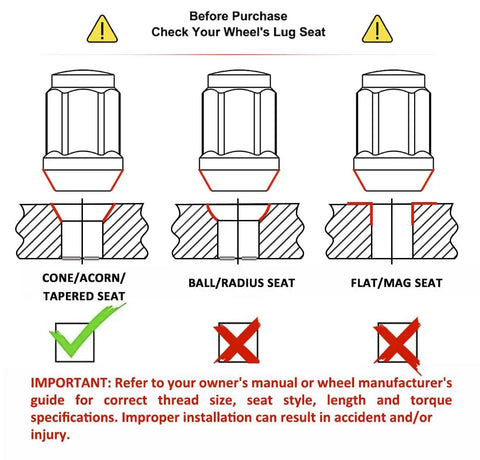 Before Purchase
Check Your Wheel's Lug Seat

CONE/ACORN/ TAPERED SEAT

BALL/RADIUS SEAT

FLAT/MAG SEAT

IMPORTANT: Refer to your owner's manual or wheel manufacturer's guide for correct thread size, seat style, length and torque specifications. Improper installation can result in accident and/or injury.