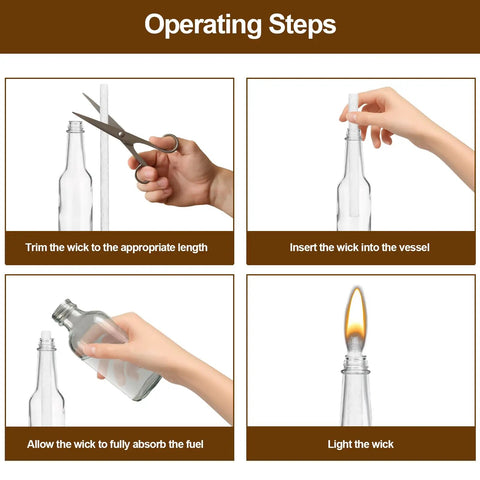 Operating Steps

Trim the wick to the appropriate length

Insert the wick into the vessel

Allow the wick to fully absorb the fuel

Light the wick