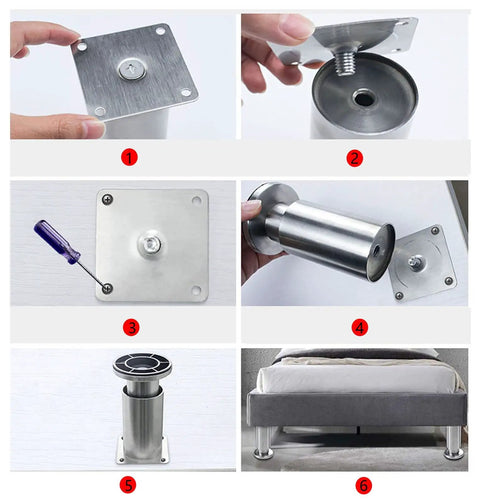 1

2

3

4

5

6