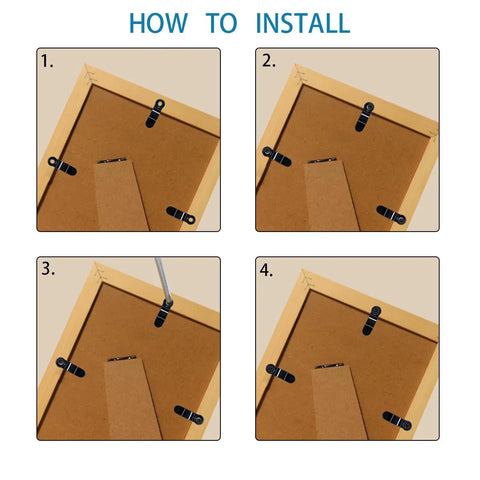 HOW TO INSTALL

1.

2.

3.

4.