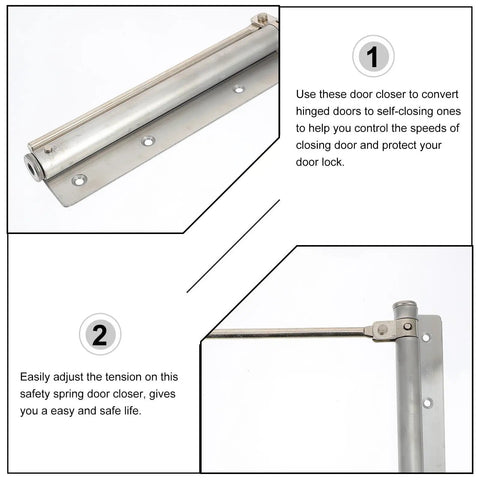 1

Use these door closer to convert hinged doors to self-closing ones to help you control the speeds of closing door and protect your door lock.

2

Easily adjust the tension on this safety spring door closer, gives you a easy and safe life.