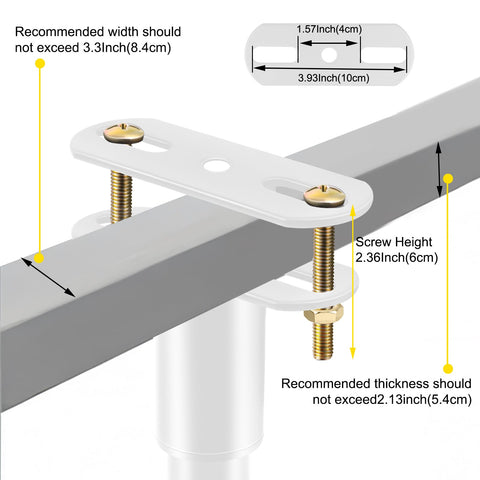 Recommended width should not exceed 3.3Inch(8.4cm)

1.57Inch(4cm)

3.93Inch(10cm)

Screw Height 2.36Inch(6cm)

Recommended thickness should not exceed2.13inch(5.4cm)