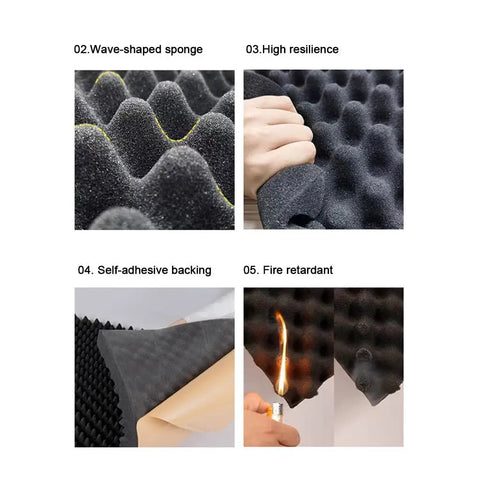 02.Wave-shaped sponge

03.High resilience

04. Self-adhesive backing

05. Fire retardant