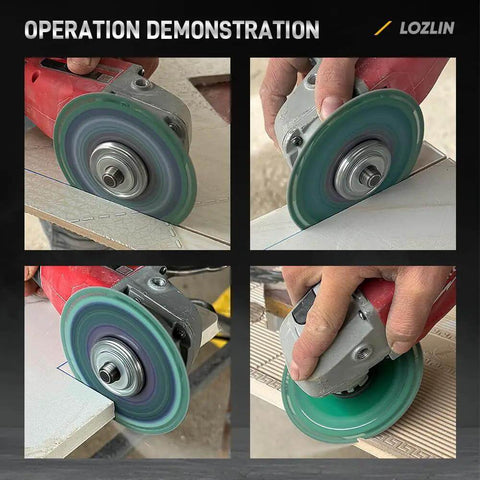 OPERATION DEMONSTRATION

LOZLIN