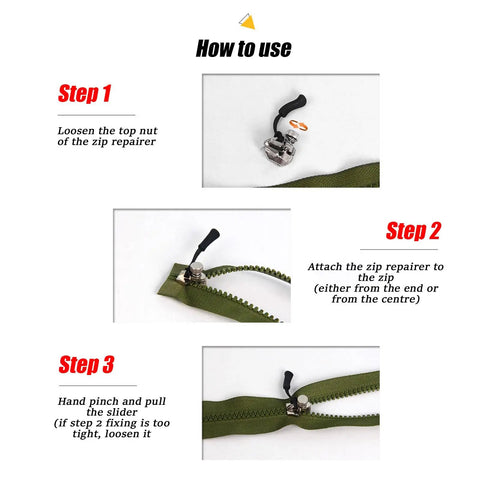 How to use

Step 1

Loosen the top nut of the zip repairer

Step 2

Attach the zip repairer to the zip (either from the end or from the centre)

Step 3

Hand pinch and pull the slider (if step 2 fixing is too tight, loosen it