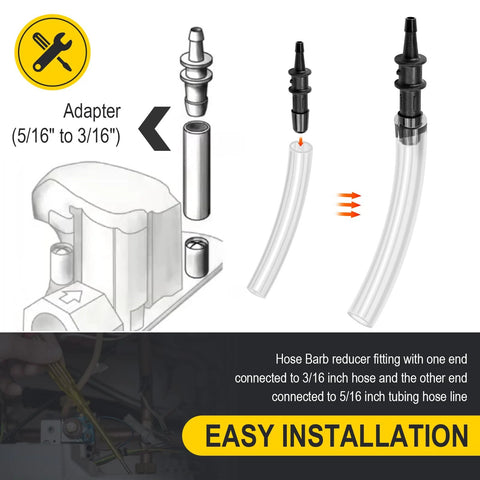 Adapter
(5/16" to 3/16")

Hose Barb reducer fitting with one end connected to 3/16 inch hose and the other end connected to 5/16 inch tubing hose line

EASY INSTALLATION