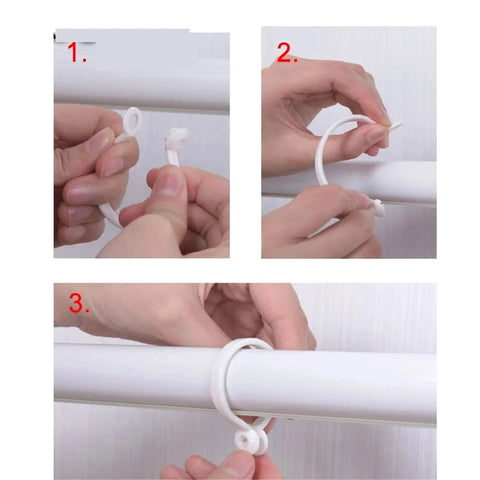 1.

2.

3.