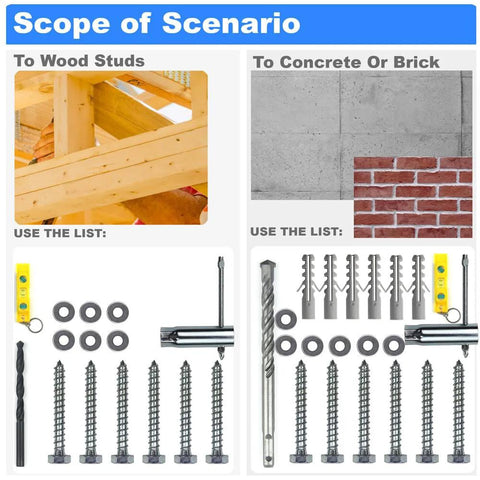 Scope of Scenario

To Wood Studs

USE THE LIST:

To Concrete Or Brick

USE THE LIST: