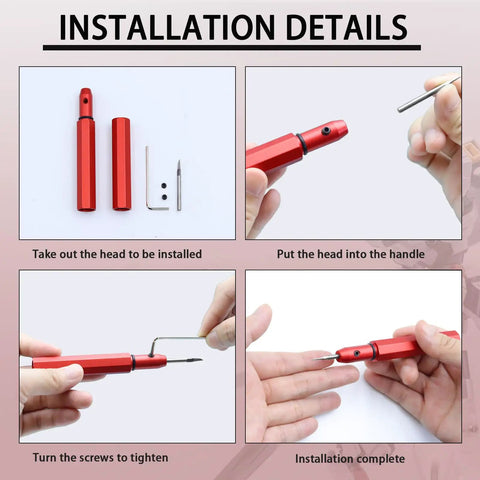 INSTALLATION DETAILS

Take out the head to be installed

Put the head into the handle

Turn the screws to tighten

Installation complete