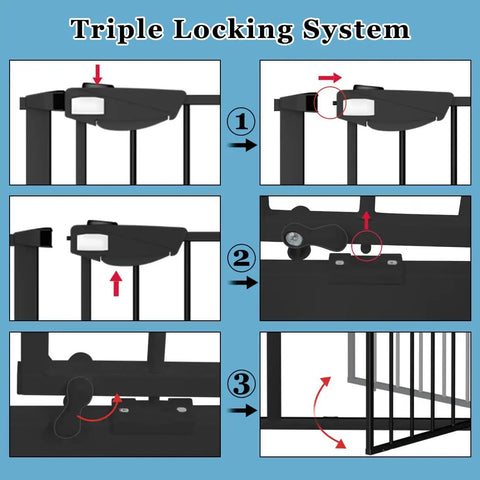 Triple Locking System

①

②

③