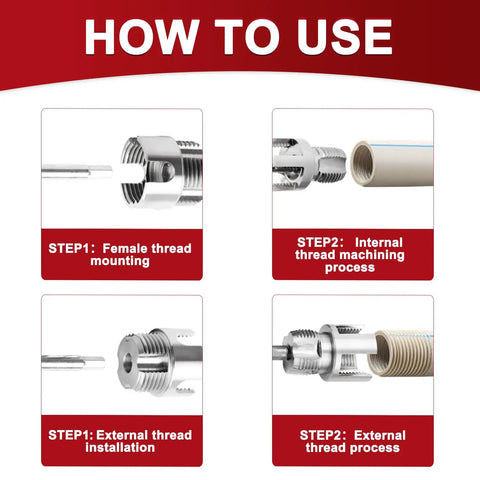 HOW TO USE

STEP1: Female thread mounting

STEP2: Internal thread machining process

STEP1: External thread installation

STEP2: External thread process