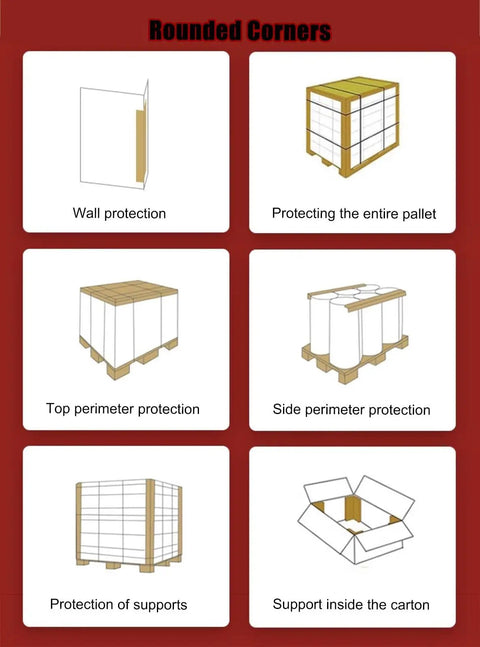 Rounded Corners

Wall protection

Protecting the entire pallet

Top perimeter protection

Side perimeter protection

Protection of supports

Support inside the carton