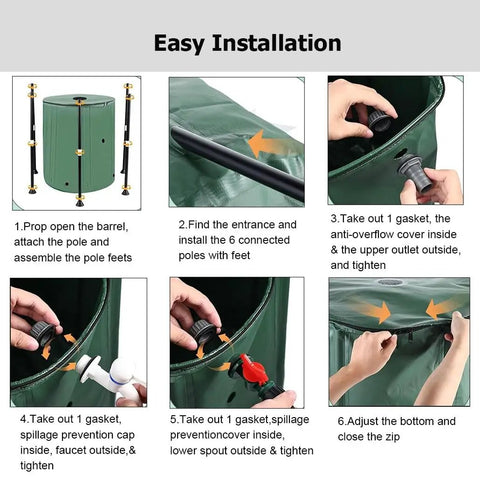 Easy Installation

1.Prop open the barrel, attach the pole and assemble the pole feets

2.Find the entrance and install the 6 connected poles with feet

3.Take out 1 gasket, the anti-overflow cover inside & the upper outlet outside, and tighten

4.Take out 1 gasket, spillage prevention cap inside, faucet outside,& tighten

5.Take out 1 gasket,spillage preventioncover inside, lower spout outside & tighten

6.Adjust the bottom and close the zip