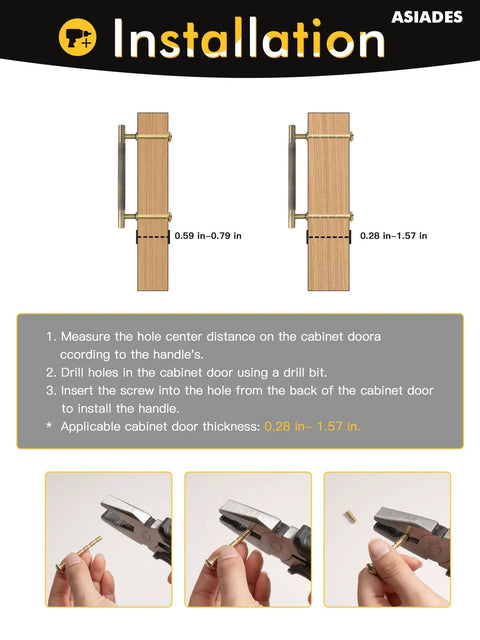 ASIADES

Installation

0.59 in–0.79 in

0.28 in–1.57 in

1. Measure the hole center distance on the cabinet doora ccording to the handle's.
2. Drill holes in the cabinet door using a drill bit.
3. Insert the screw into the hole from the back of the cabinet door to install the handle.
* Applicable cabinet door thickness: 0.28 in– 1.57 in.