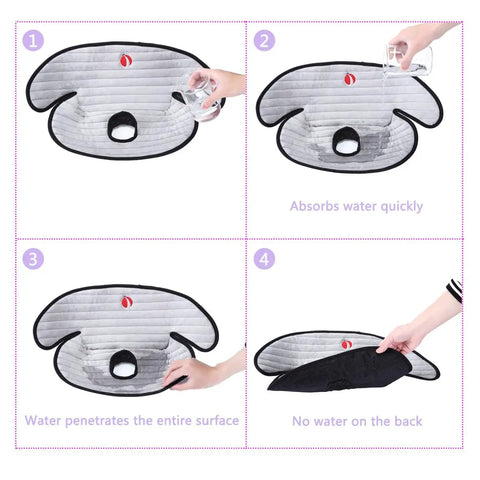 1

2

Absorbs water quickly

3

Water penetrates the entire surface

4

No water on the back