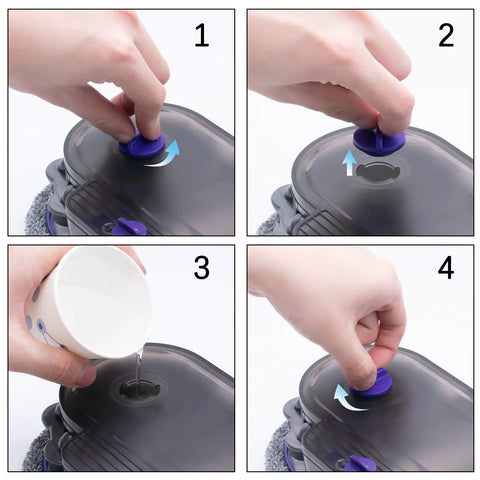 1

2

3

4