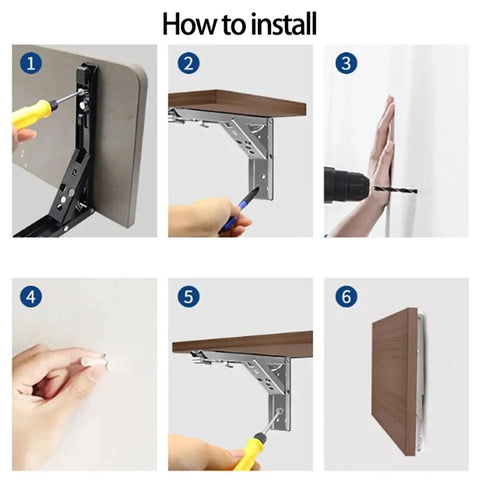 How to install

1

2

3

4

5

6