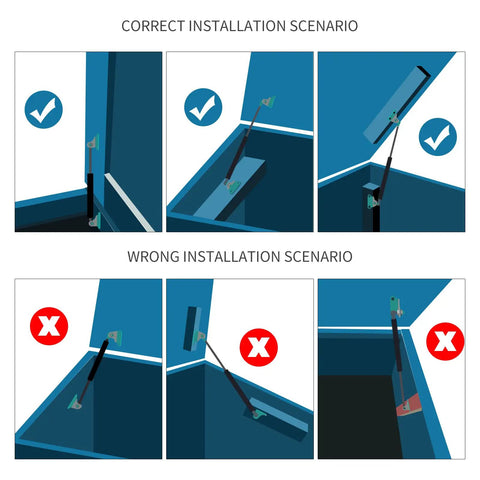 CORRECT INSTALLATION SCENARIO

WRONG INSTALLATION SCENARIO