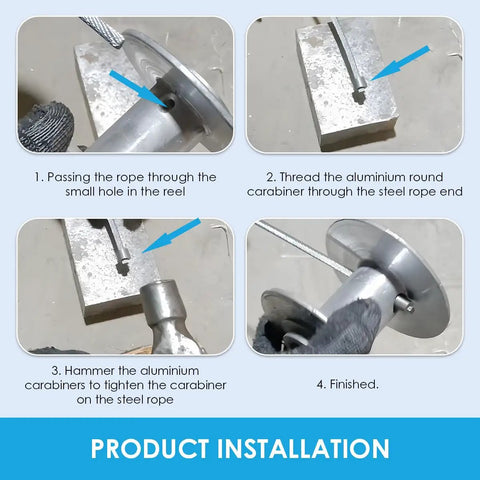 1. Passing the rope through the small hole in the reel

2. Thread the aluminium round carabiner through the steel rope end

3. Hammer the aluminium carabiners to tighten the carabiner on the steel rope

4. Finished.

PRODUCT INSTALLATION