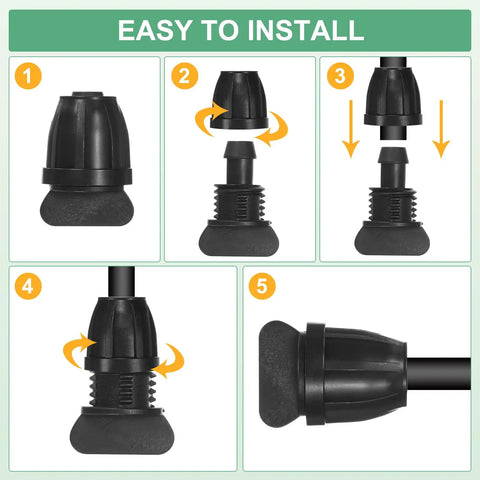 EASY TO INSTALL

1

2

3

4

5