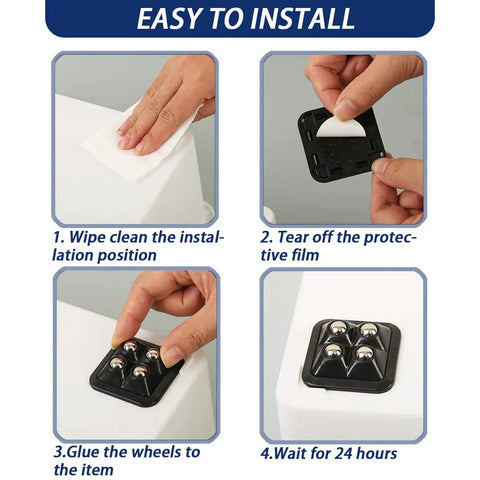 EASY TO INSTALL

1. Wipe clean the installation position

2. Tear off the protective film

3.Glue the wheels to the item

4.Wait for 24 hours