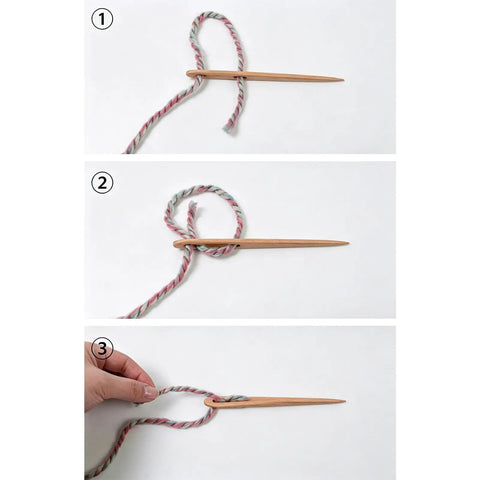 ①

②

③