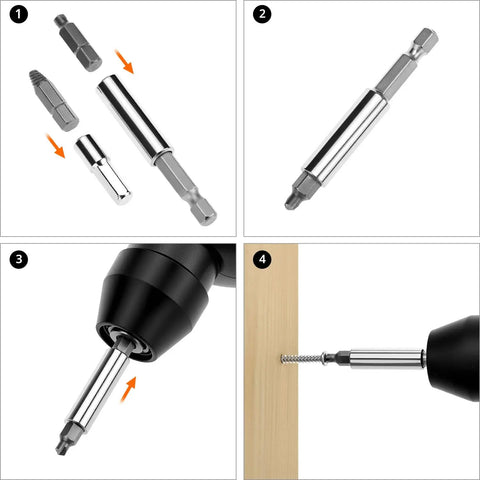 1

2

3

4