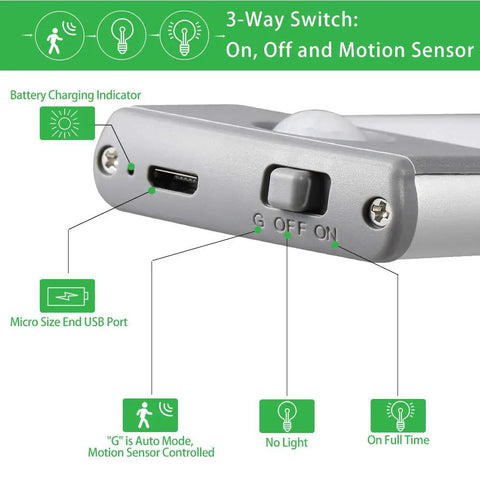 3-Way Switch:
On, Off and Motion Sensor

Battery Charging Indicator

G OFF ON

Micro Size End USB Port

"G" is Auto Mode,
Motion Sensor Controlled

No Light

On Full Time