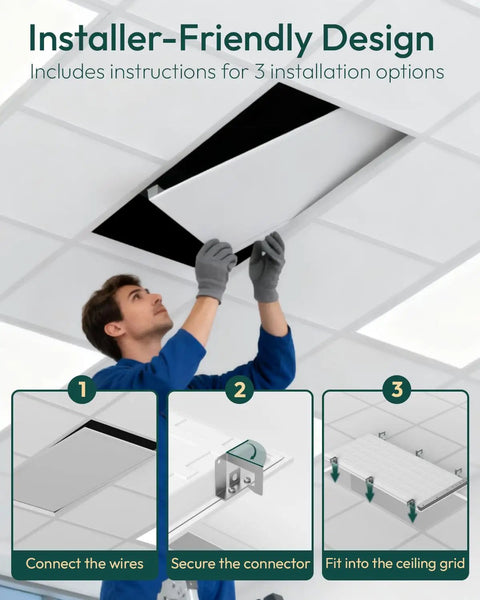 Installer-Friendly Design
Includes instructions for 3 installation options

1
Connect the wires

2
Secure the connector

3
Fit into the ceiling grid