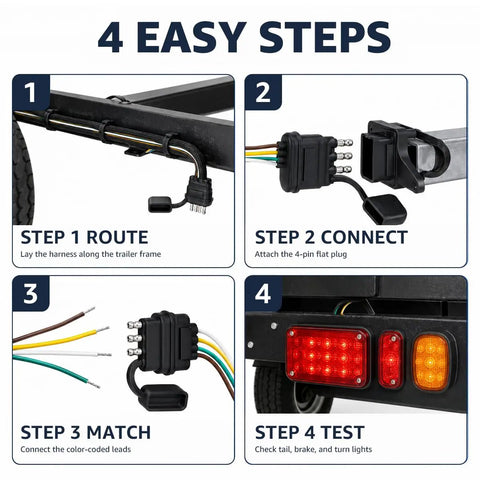 4 EASY STEPS

1

STEP 1 ROUTE

Lay the harness along the trailer frame

2

STEP 2 CONNECT

Attach the 4-pin flat plug

3

STEP 3 MATCH

Connect the color-coded leads

4

STEP 4 TEST

Check tail, brake, and turn lights