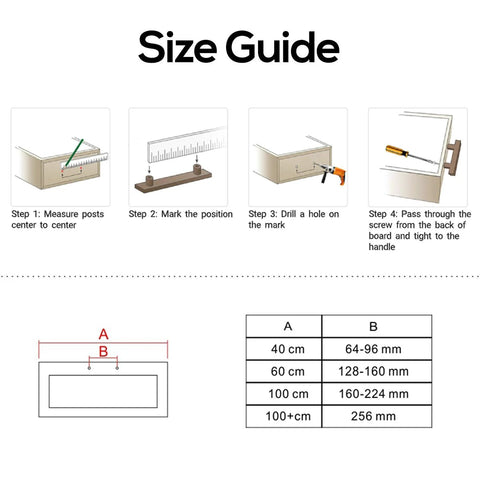 Size Guide

Step 1: Measure posts center to center

Step 2: Mark the position

Step 3: Drill a hole on the mark

Step 4: Pass through the screw from the back of board and tight to the handle

A
B

| A | B |
|---|---|
| 40 cm | 64-96 mm |
| 60 cm | 128-160 mm |
| 100 cm | 160-224 mm |
| 100+cm | 256 mm |