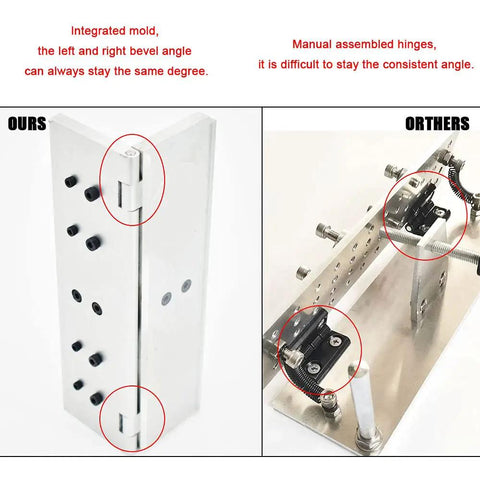 Integrated mold,
the left and right bevel angle
can always stay the same degree.

Manual assembled hinges,
it is difficult to stay the consistent angle.

OURS

ORTHERS