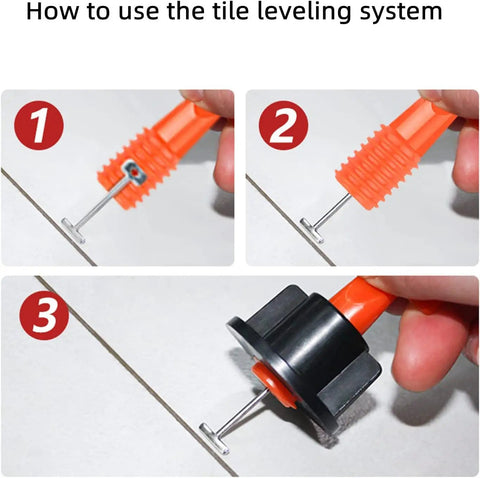 How to use the tile leveling system

1

2

3