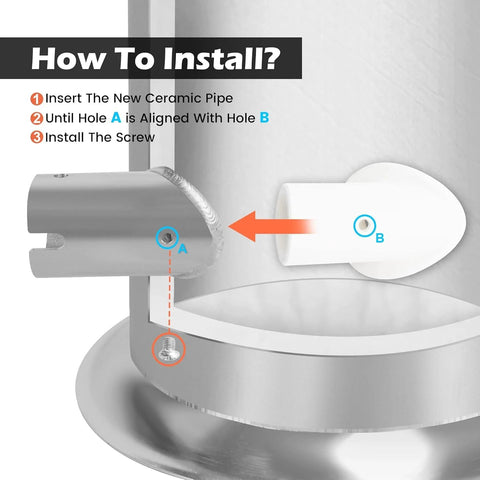 How To Install?

1 Insert The New Ceramic Pipe
2 Until Hole A is Aligned With Hole B
3 Install The Screw

A

B