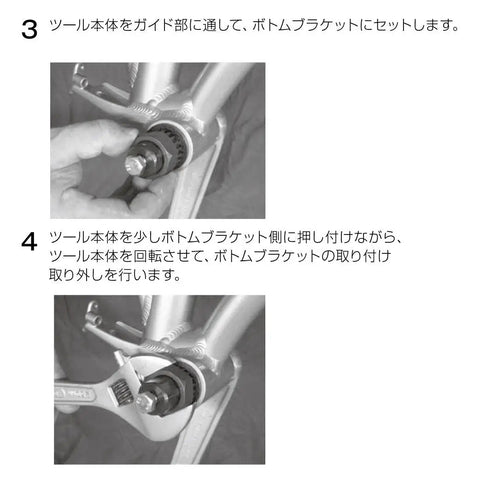 3 ツール本体をガイド部に通して、ボトムブラケットにセットします。

4 ツール本体を少しボトムブラケット側に押し付けながら、ツール本体を回転させて、ボトムブラケットの取り付け取り外しを行います。