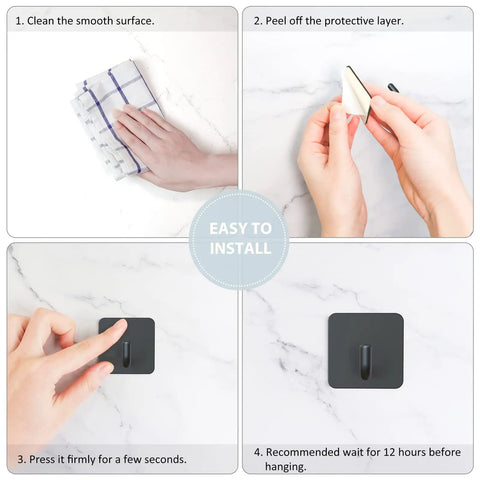 1. Clean the smooth surface.

2. Peel off the protective layer.

EASY TO INSTALL

3. Press it firmly for a few seconds.

4. Recommended wait for 12 hours before hanging.